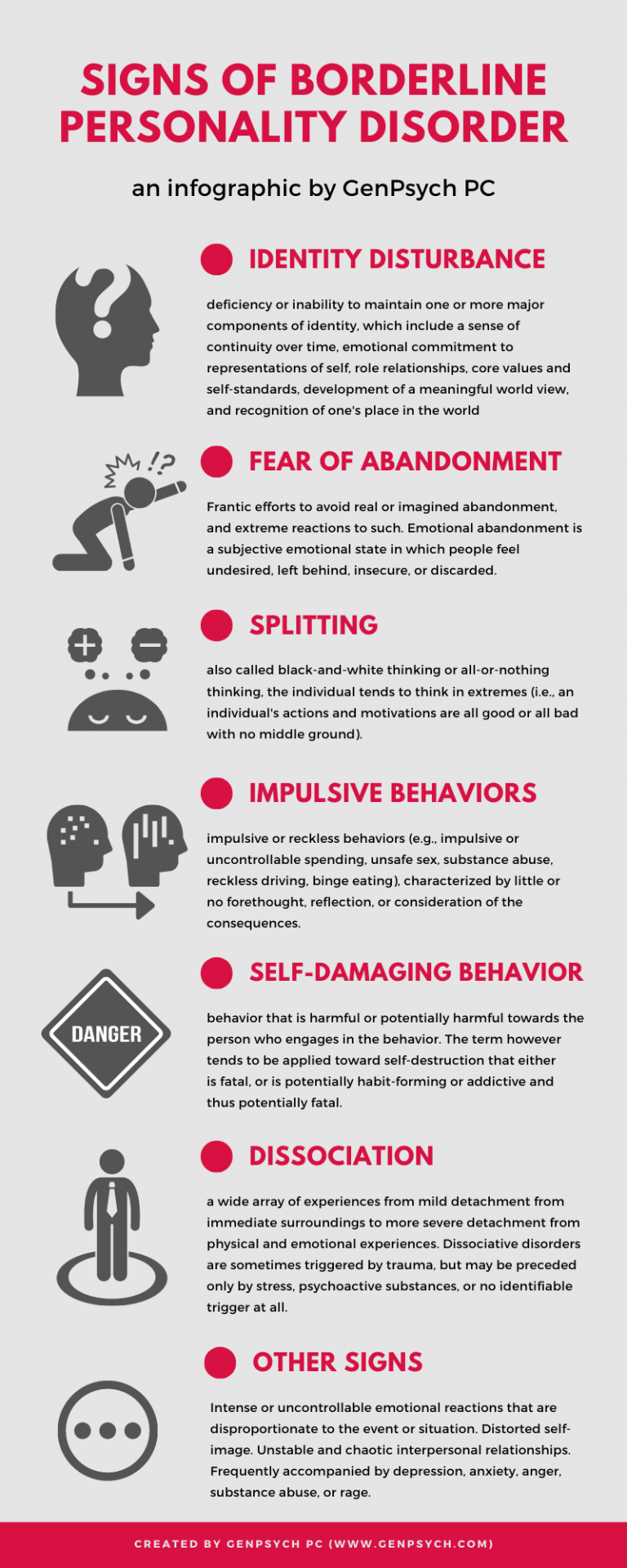 SIGNS OF BORDERLINE PERSONALITY DISORDER

an infographic by GenPsych PC

IDENTITY DISTURBANCE

deficiency or inability to maintain one or more major components of identity, which include a sense of continuity over time, emotional commitment to representations of self, role relationships, core values and self-standards, development of a meaningful world view, and recognition of one's place in the world

!?

FEAR OF ABANDONMENT

Frantic efforts to avoid real or imagined abandonment, and extreme reactions to such. Emotional abandonment is a subjective emotional state in which people feel undesired, left behind, insecure, or discarded.

SPLITTING

also called black-and-white thinking or all-or-nothing thinking, the individual tends to think in extremes (i.e., an individual's actions and motivations are all good or all bad with no middle ground).

IMPULSIVE BEHAVIORS

impulsive or reckless behaviors (e.g., impulsive or uncontrollable spending, unsafe sex, substance abuse, reckless driving, binge eating), characterized by little or no forethought, reflection, or consideration of the consequences.

DANGER

SELF-DAMAGING BEHAVIOR

behavior that is harmful or potentially harmful towards the person who engages in the behavior. The term however tends to be applied toward self-destruction that either is fatal, or is potentially habit-forming or addictive and thus potentially fatal.

DISSOCIATION

a wide array of experiences from mild detachment from immediate surroundings to more severe detachment from physical and emotional experiences. Dissociative disorders are sometimes triggered by trauma, but may be preceded only by stress, psychoactive substances, or no identifiable trigger at all.

OTHER SIGNS

Intense or uncontrollable emotional reactions that are disproportionate to the event or situation. Distorted self-image. Unstable and chaotic interpersonal relationships. Frequently accompanied by depression, anxiety, anger, substance abuse, or rage.

CREATED BY GENPSYCH PC (WWW.GENPSYCH.COM)