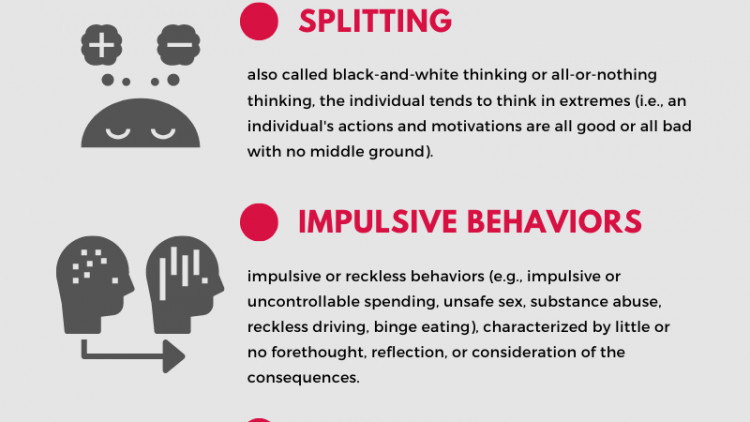 SPLITTING

also called black-and-white thinking or all-or-nothing thinking, the individual tends to think in extremes (i.e., an individual's actions and motivations are all good or all bad with no middle ground).

IMPULSIVE BEHAVIORS

impulsive or reckless behaviors (e.g., impulsive or uncontrollable spending, unsafe sex, substance abuse, reckless driving, binge eating), characterized by little or no forethought, reflection, or consideration of the consequences.