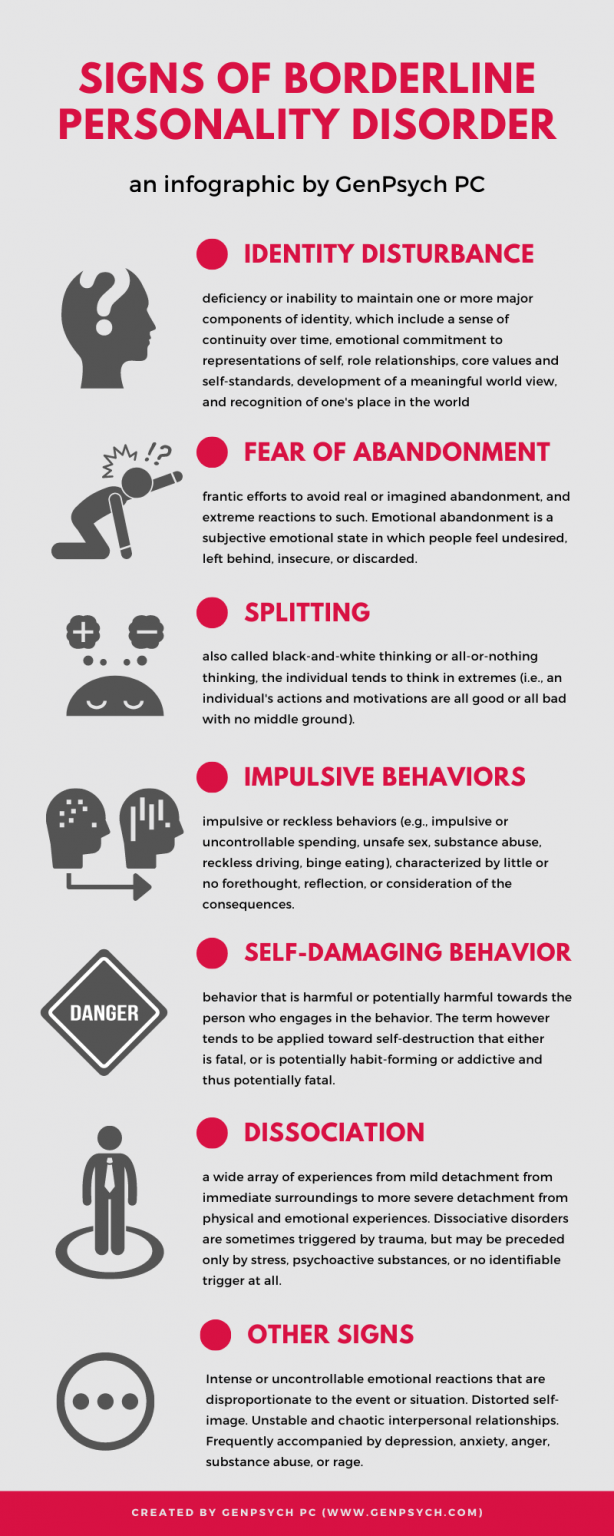 SIGNS OF BORDERLINE PERSONALITY DISORDER

an infographic by GenPsych PC

IDENTITY DISTURBANCE

deficiency or inability to maintain one or more major components of identity, which include a sense of continuity over time, emotional commitment to representations of self, role relationships, core values and self-standards, development of a meaningful world view, and recognition of one's place in the world

!?

FEAR OF ABANDONMENT

frantic efforts to avoid real or imagined abandonment, and extreme reactions to such. Emotional abandonment is a subjective emotional state in which people feel undesired, left behind, insecure, or discarded.

SPLITTING

also called black-and-white thinking or all-or-nothing thinking, the individual tends to think in extremes (i.e., an individual's actions and motivations are all good or all bad with no middle ground).

IMPULSIVE BEHAVIORS

impulsive or reckless behaviors (e.g., impulsive or uncontrollable spending, unsafe sex, substance abuse, reckless driving, binge eating), characterized by little or no forethought, reflection, or consideration of the consequences.

DANGER

SELF-DAMAGING BEHAVIOR

behavior that is harmful or potentially harmful towards the person who engages in the behavior. The term however tends to be applied toward self-destruction that either is fatal, or is potentially habit-forming or addictive and thus potentially fatal.

DISSOCIATION

a wide array of experiences from mild detachment from immediate surroundings to more severe detachment from physical and emotional experiences. Dissociative disorders are sometimes triggered by trauma, but may be preceded only by stress, psychoactive substances, or no identifiable trigger at all.

OTHER SIGNS

Intense or uncontrollable emotional reactions that are disproportionate to the event or situation. Distorted self-image. Unstable and chaotic interpersonal relationships. Frequently accompanied by depression, anxiety, anger, substance abuse, or rage.

CREATED BY GENPSYCH PC (WWW.GENPSYCH.COM)