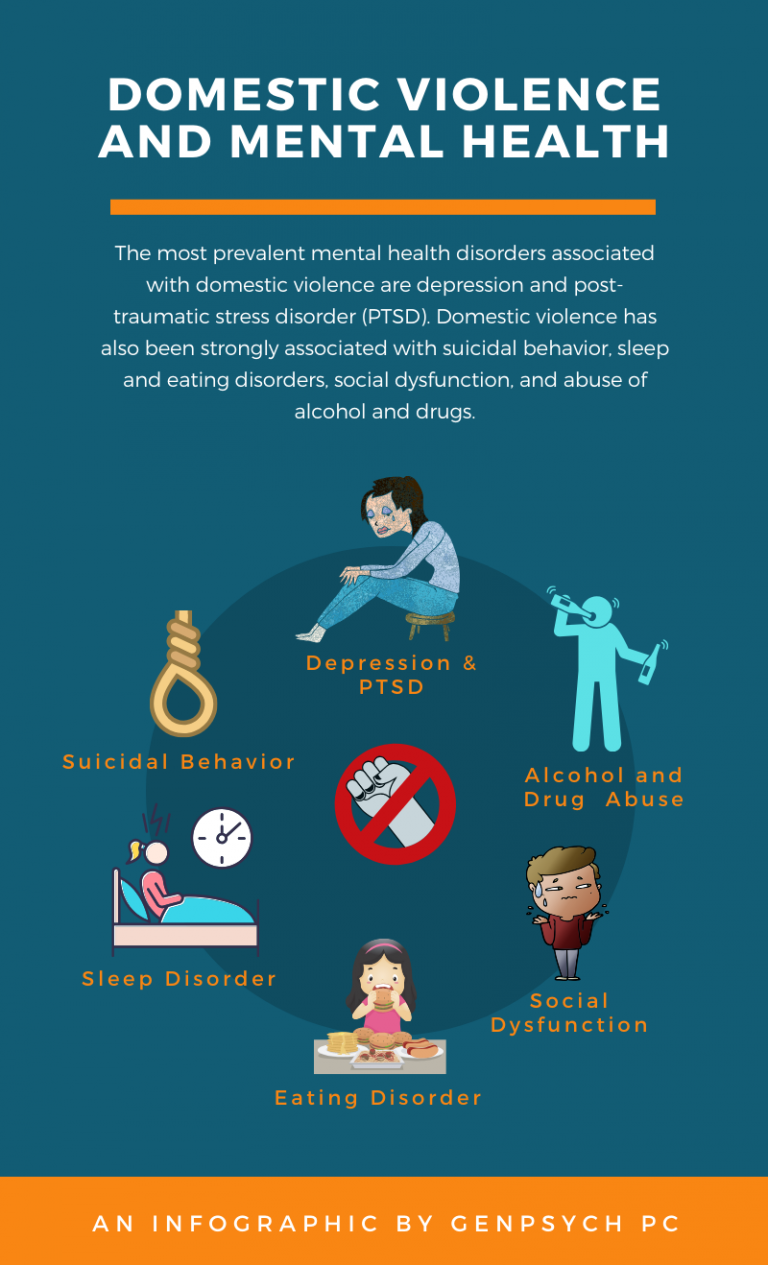 DOMESTIC VIOLENCE AND MENTAL HEALTH

The most prevalent mental health disorders associated with domestic violence are depression and post-traumatic stress disorder (PTSD). Domestic violence has also been strongly associated with suicidal behavior, sleep and eating disorders, social dysfunction, and abuse of alcohol and drugs.

Depression & PTSD

Suicidal Behavior

Alcohol and Drug Abuse

Sleep Disorder

Social Dysfunction

Eating Disorder

AN INFOGRAPHIC BY GENPSYCH PC