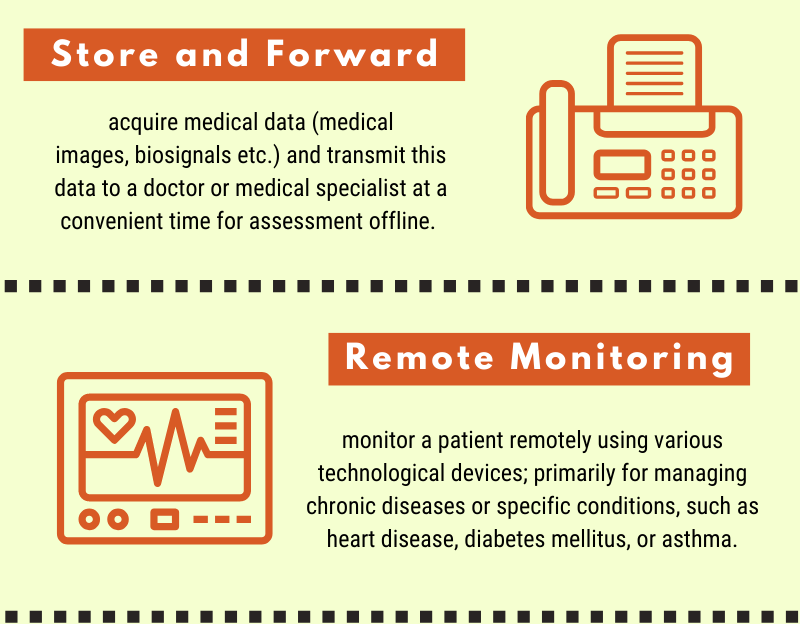 Store and Forward

acquire medical data (medical images, biosignals etc.) and transmit this data to a doctor or medical specialist at a convenient time for assessment offline.

Remote Monitoring

monitor a patient remotely using various technological devices; primarily for managing chronic diseases or specific conditions, such as heart disease, diabetes mellitus, or asthma.