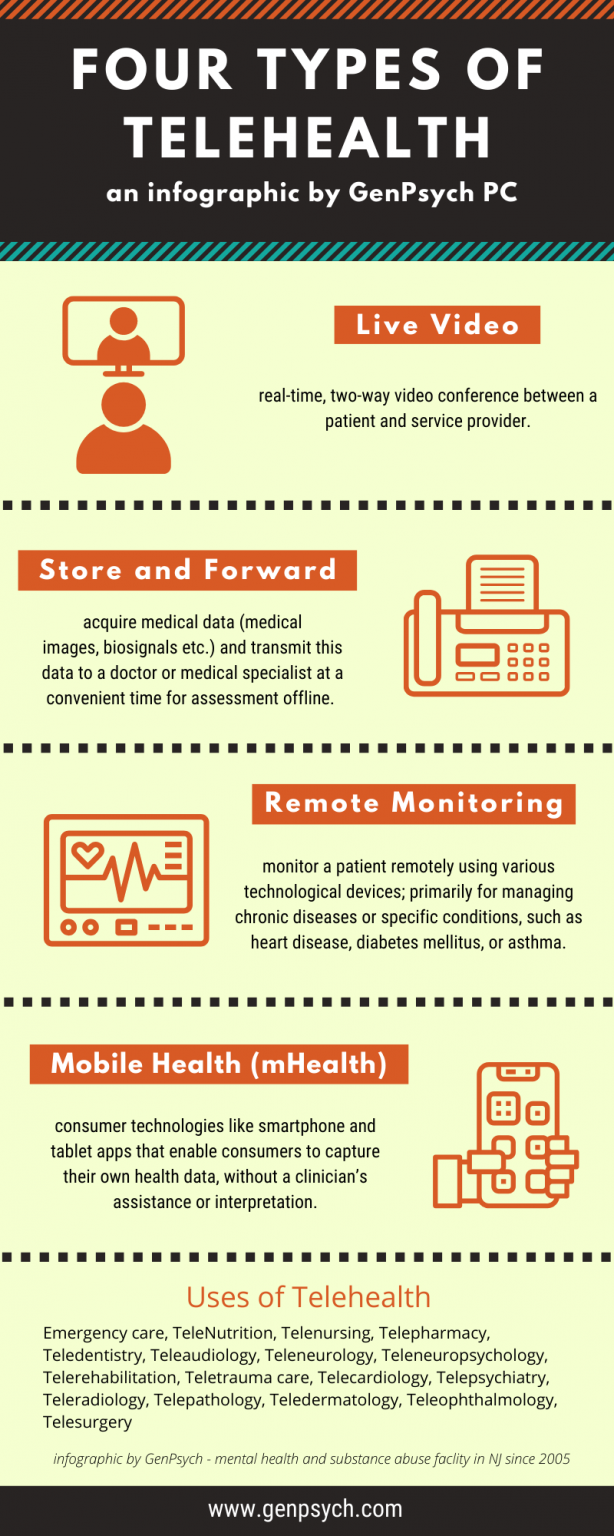 FOUR TYPES OF TELEHEALTH

an infographic by GenPsych PC

Live Video

real-time, two-way video conference between a patient and service provider.

Store and Forward

acquire medical data (medical images, biosignals etc.) and transmit this data to a doctor or medical specialist at a convenient time for assessment offline.

Remote Monitoring

monitor a patient remotely using various technological devices; primarily for managing chronic diseases or specific conditions, such as heart disease, diabetes mellitus, or asthma.

Mobile Health (mHealth)

consumer technologies like smartphone and tablet apps that enable consumers to capture their own health data, without a clinician's assistance or interpretation.

Uses of Telehealth

Emergency care, TeleNutrition, Telenursing, Telepharmacy, Teledentistry, Teleaudiology, Teleneurology, Teleneuropsychology, Telerehabilitation, Teletrauma care, Telecardiology, Telepsychiatry, Teleradiology, Telepathology, Teledermatology, Teleophthalmology, Telesurgery

infographic by GenPsych - mental health and substance abuse faclity in NJ since 2005

www.genpsych.com